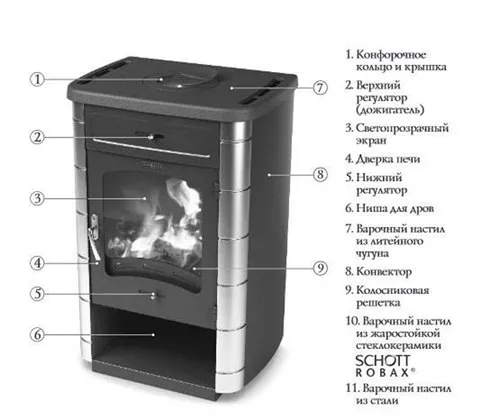 1
2
3
4
5
6
7
8
9

1. Конфорочное кольцо и крышка
2. Верхний регулятор (дожигатель)
3. Светопрозрачный экран
4. Дверка печи
5. Нижний регулятор
6. Ниша для дров
7. Варочный настил из литейного чугуна
8. Конвектор
9. Колосниковая решетка
10. Варочный настил из жаростойкой стеклокерамики

SCHOTT ROBAX®

11. Варочный настил из стали